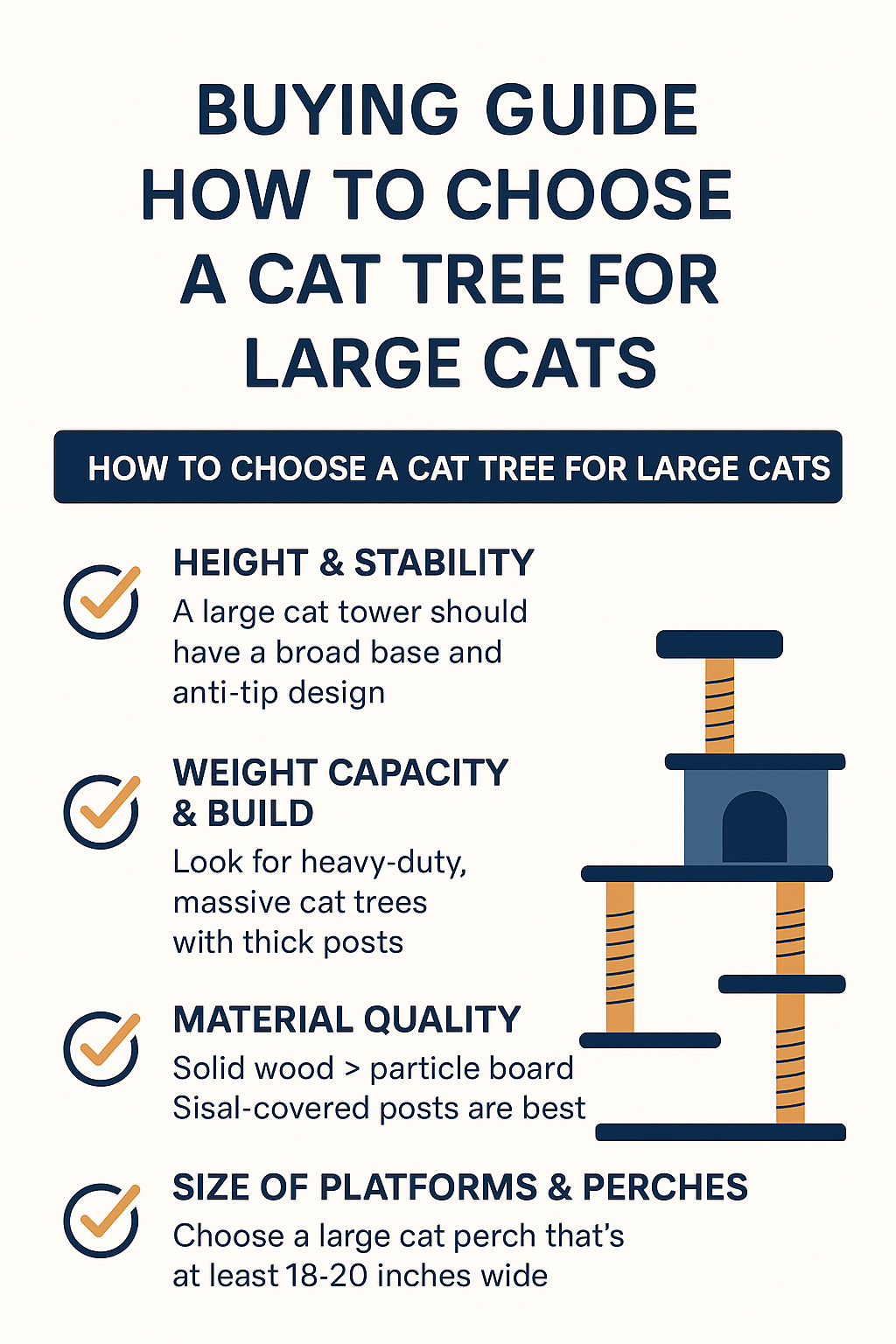 BUYING GUIDE
HOW TO CHOOSE
A CAT TREE FOR
LARGE CATS

HOW TO CHOOSE A CAT TREE FOR LARGE CATS

HEIGHT & STABILITY
A large cat tower should have a broad base and anti-tip design

WEIGHT CAPACITY & BUILD
Look for heavy-duty, massive cat trees with thick posts

MATERIAL QUALITY
Solid wood > particle board
Sisal-covered posts are best

SIZE OF PLATFORMS & PERCHES
Choose a large cat perch that's at least 18-20 inches wide